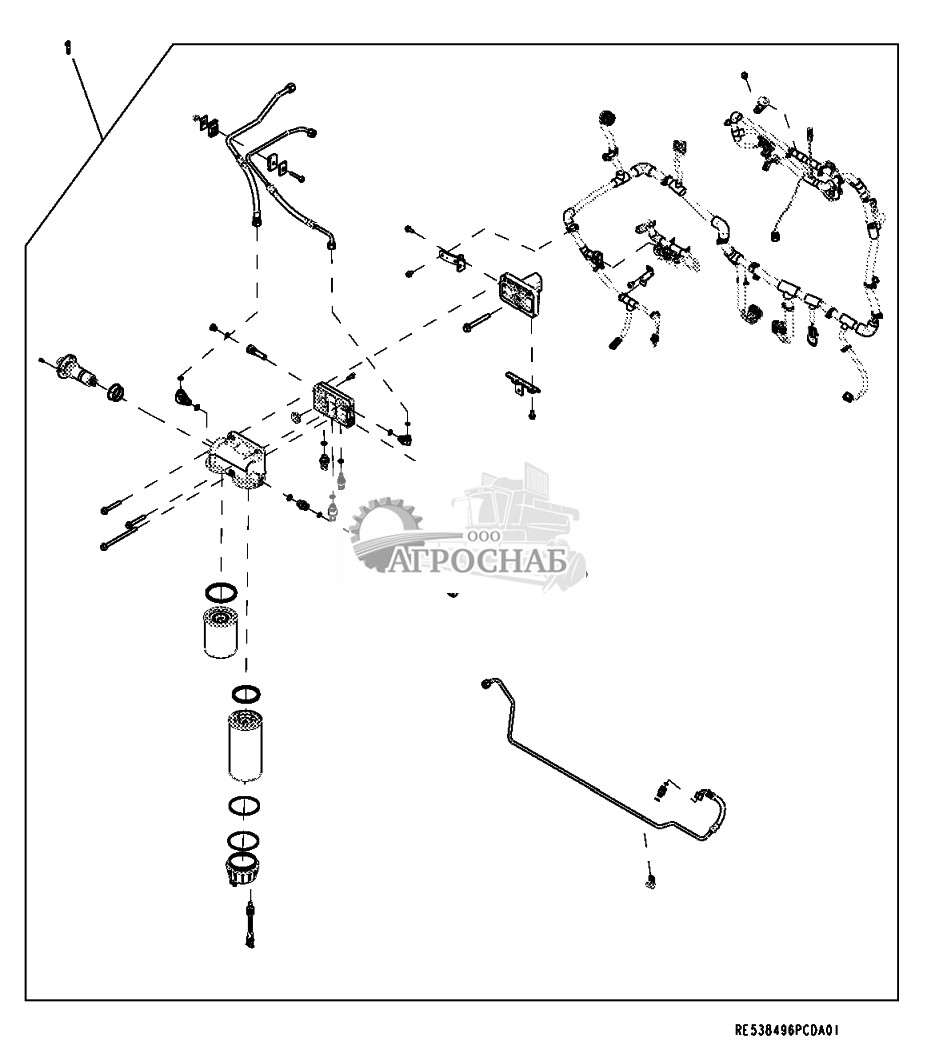 1

ООО
АГРОСНАБ

RE538496PCDA01